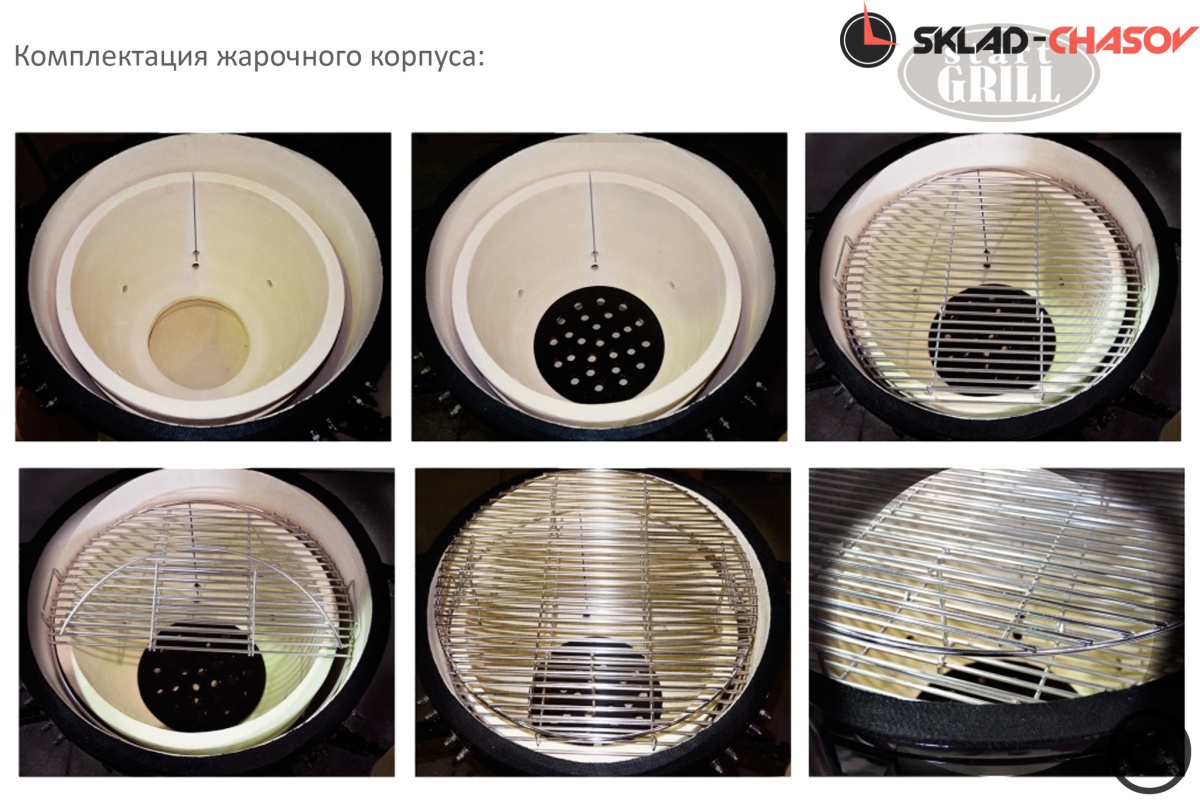 Комплектация жарочного корпуса:

SKLAD-CHASOV

start GRILL