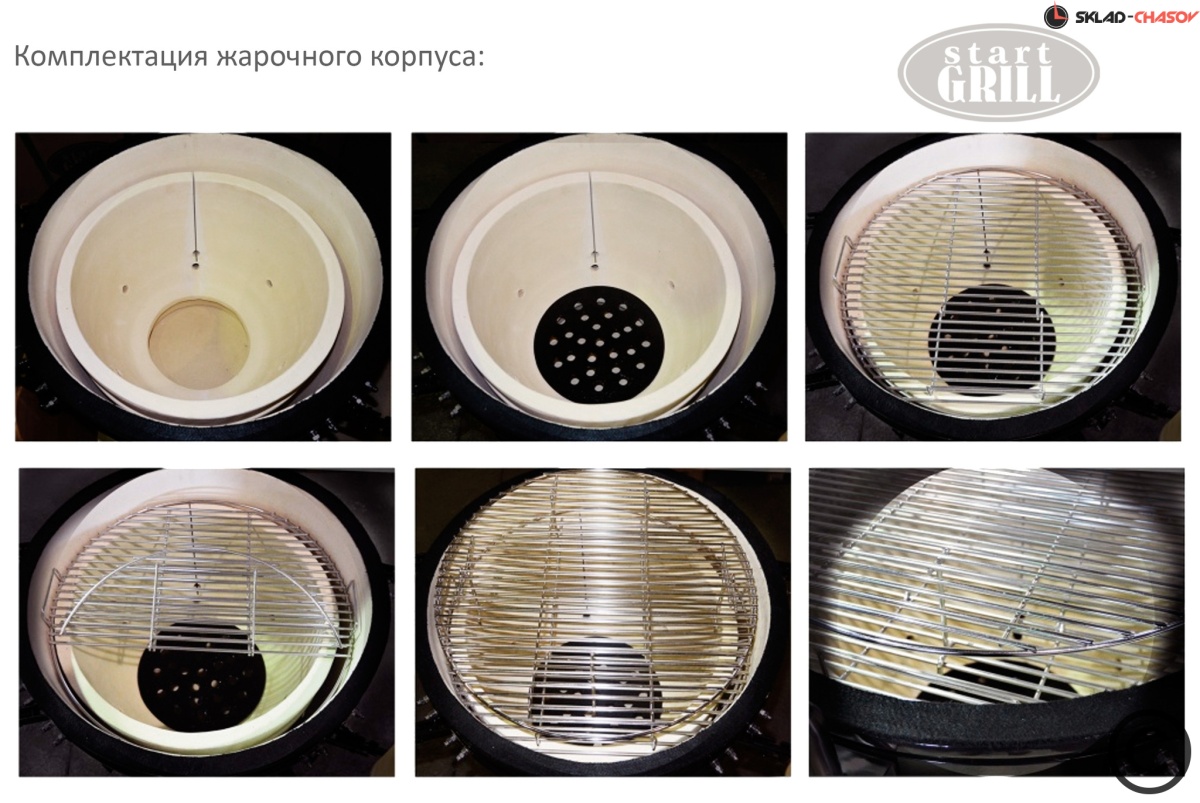 SKLAD-CHASOV

Комплектация жарочного корпуса:

start GRILL